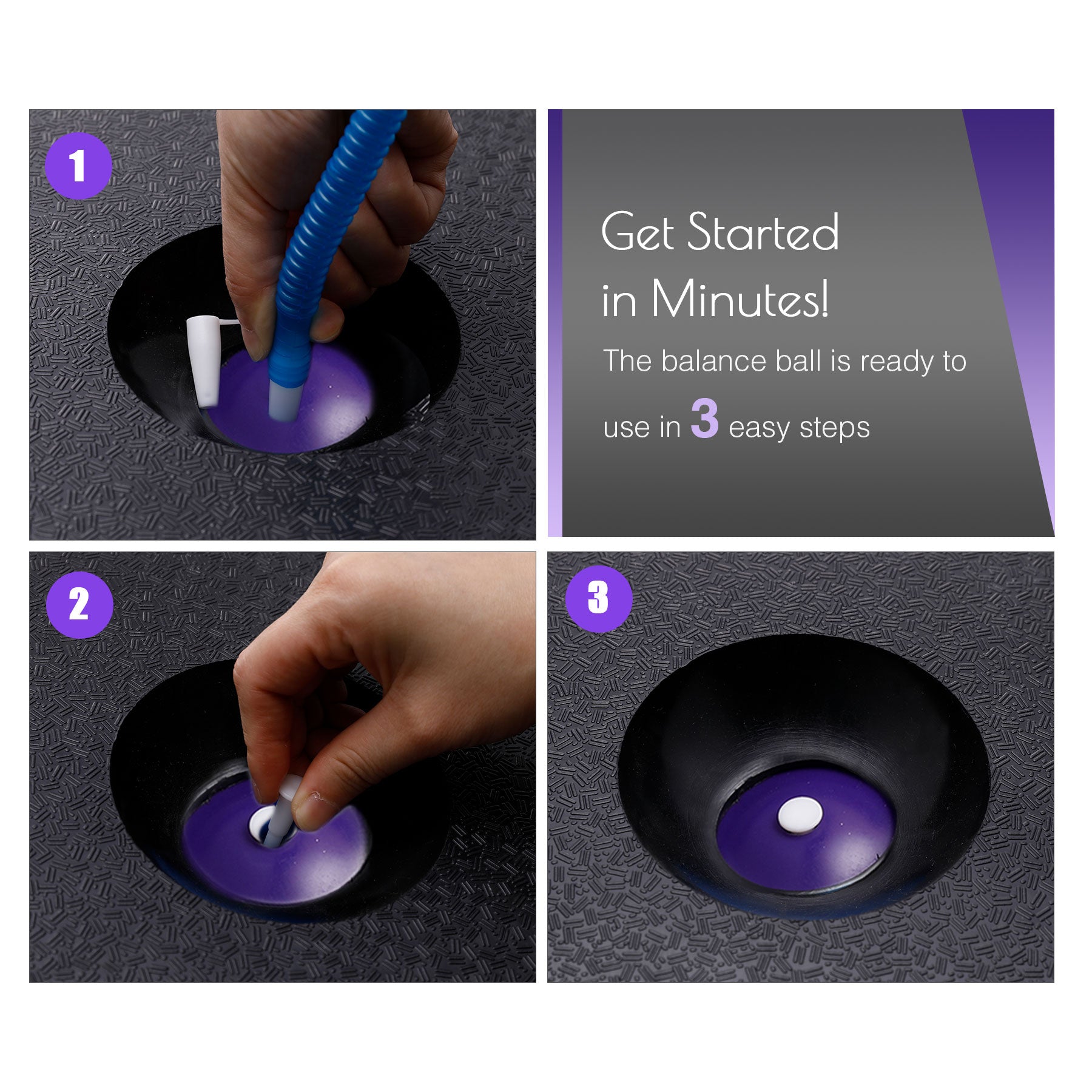 1

Get Started in Minutes!

The balance ball is ready to use in 3 easy steps

2

3