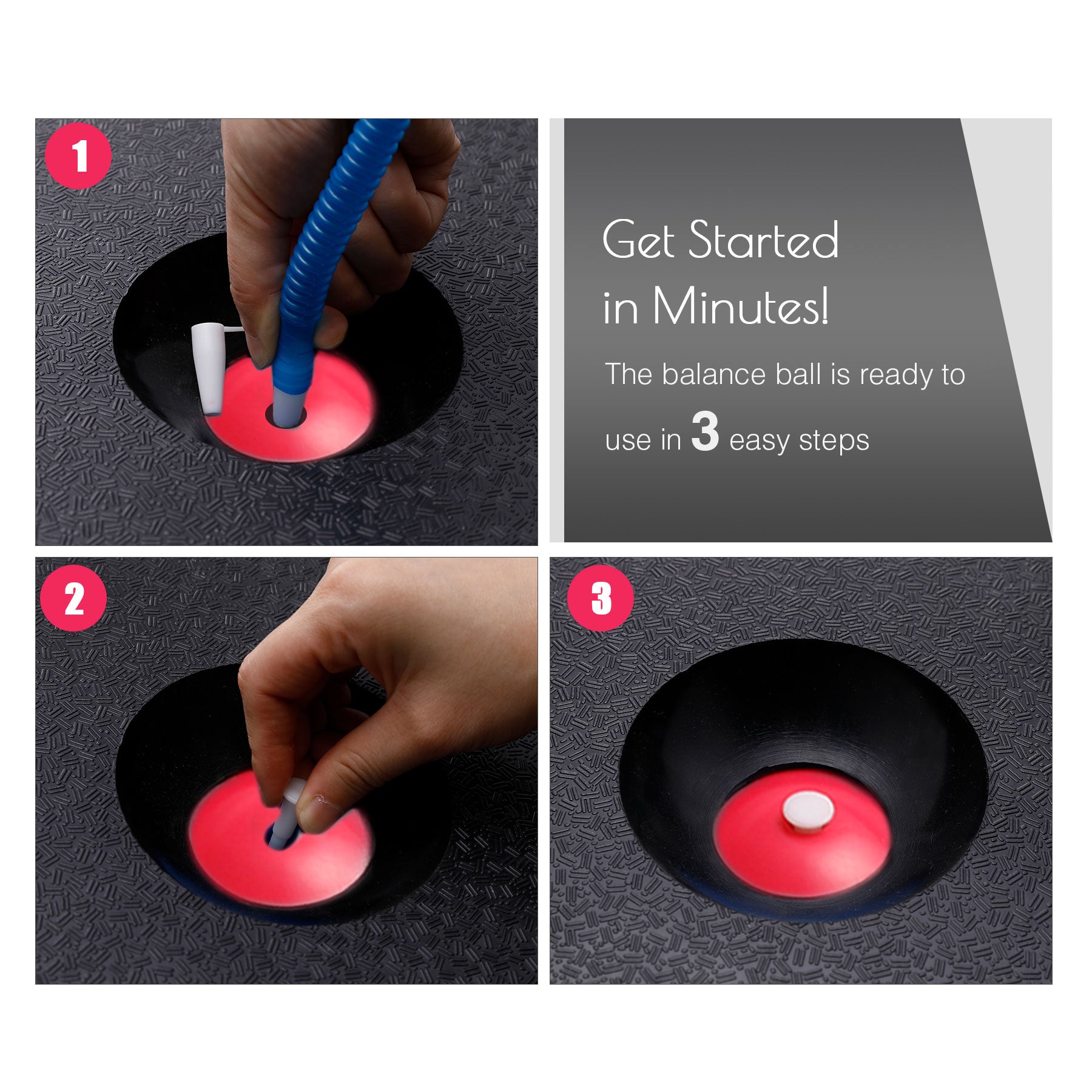 1

Get Started in Minutes!

The balance ball is ready to use in 3 easy steps

2

3