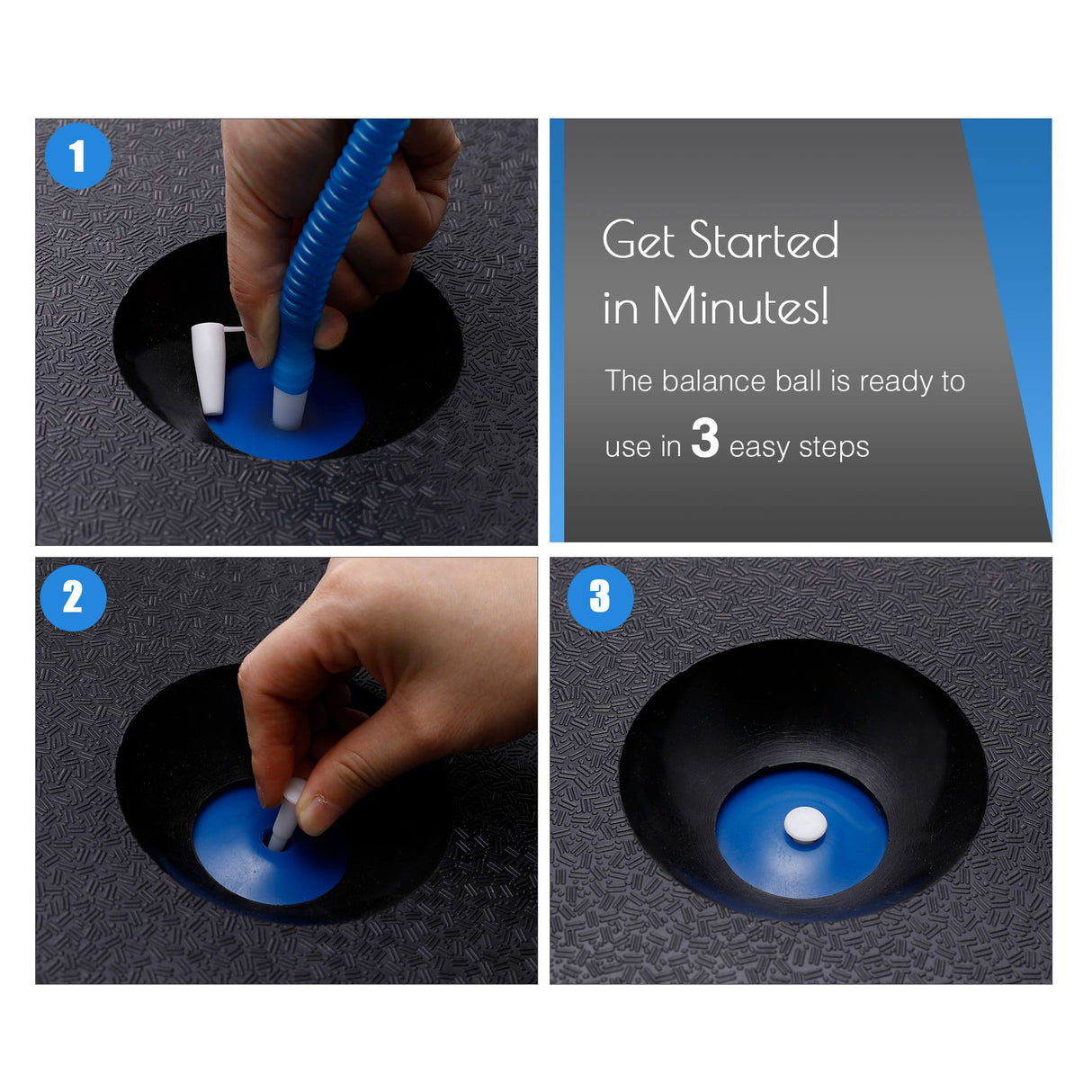 1

Get Started in Minutes!

The balance ball is ready to use in 3 easy steps

2

3