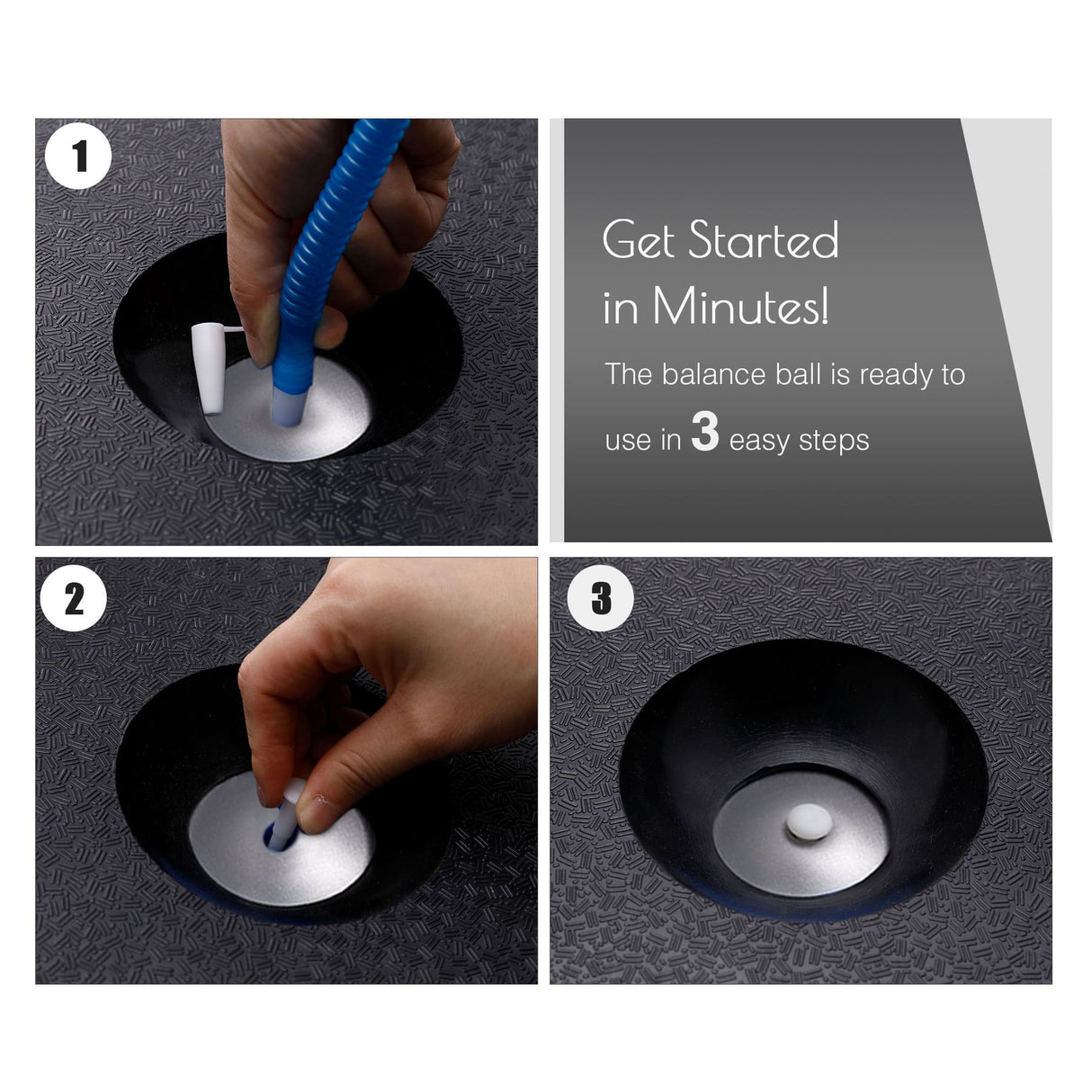 1

Get Started in Minutes!

The balance ball is ready to use in 3 easy steps

2

3