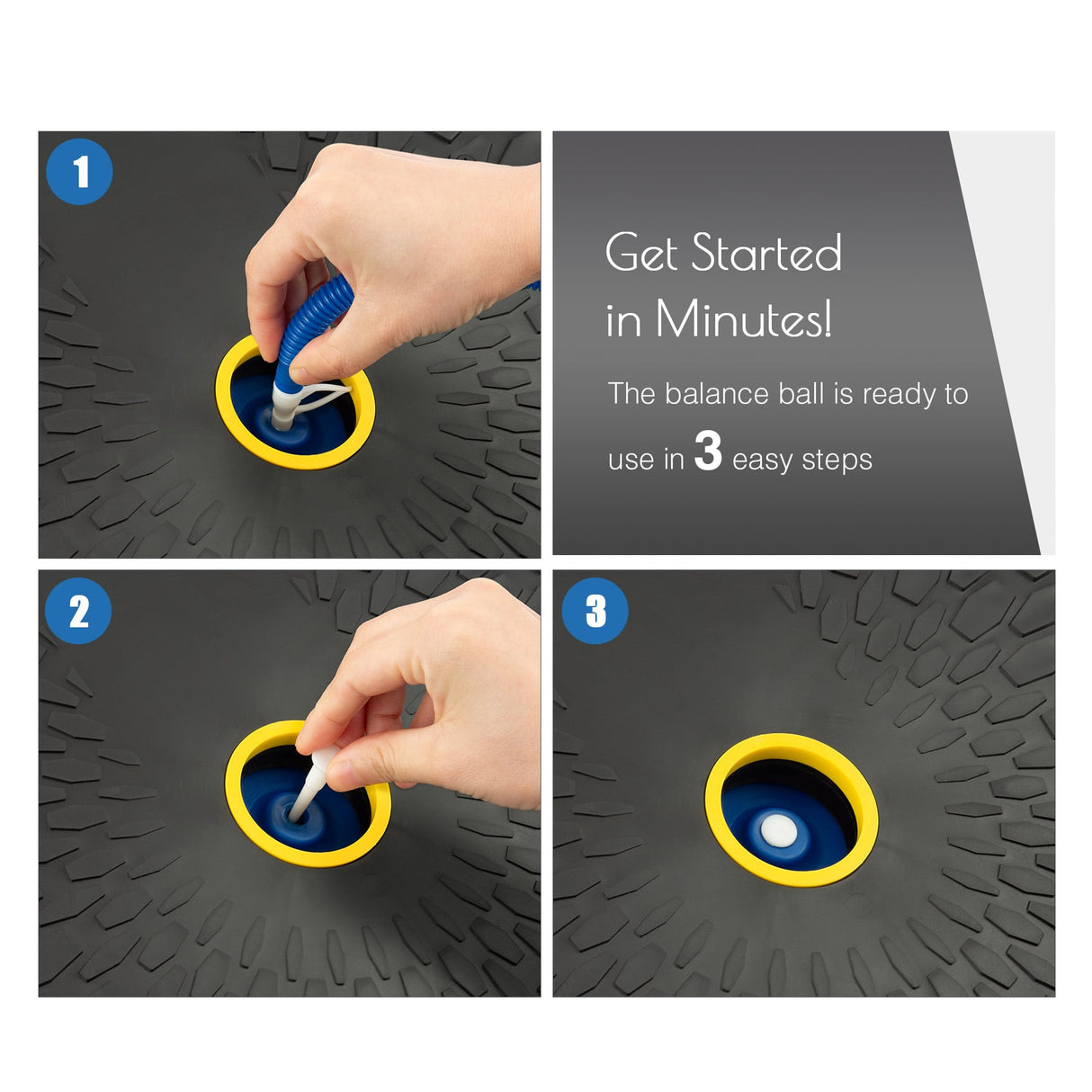 1

Get Started in Minutes!

The balance ball is ready to use in 3 easy steps

2

3