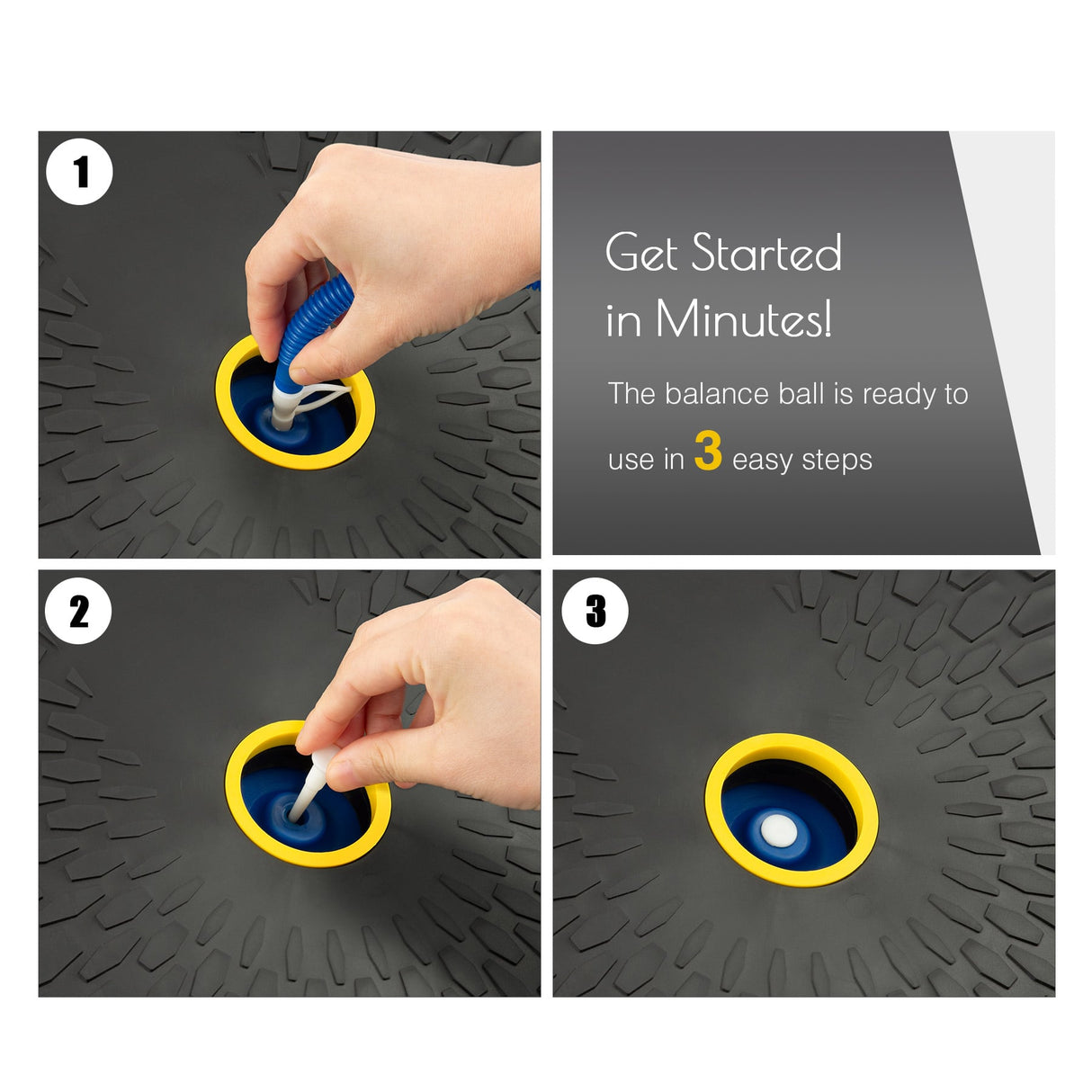 1

Get Started in Minutes!

The balance ball is ready to use in 3 easy steps

2

3