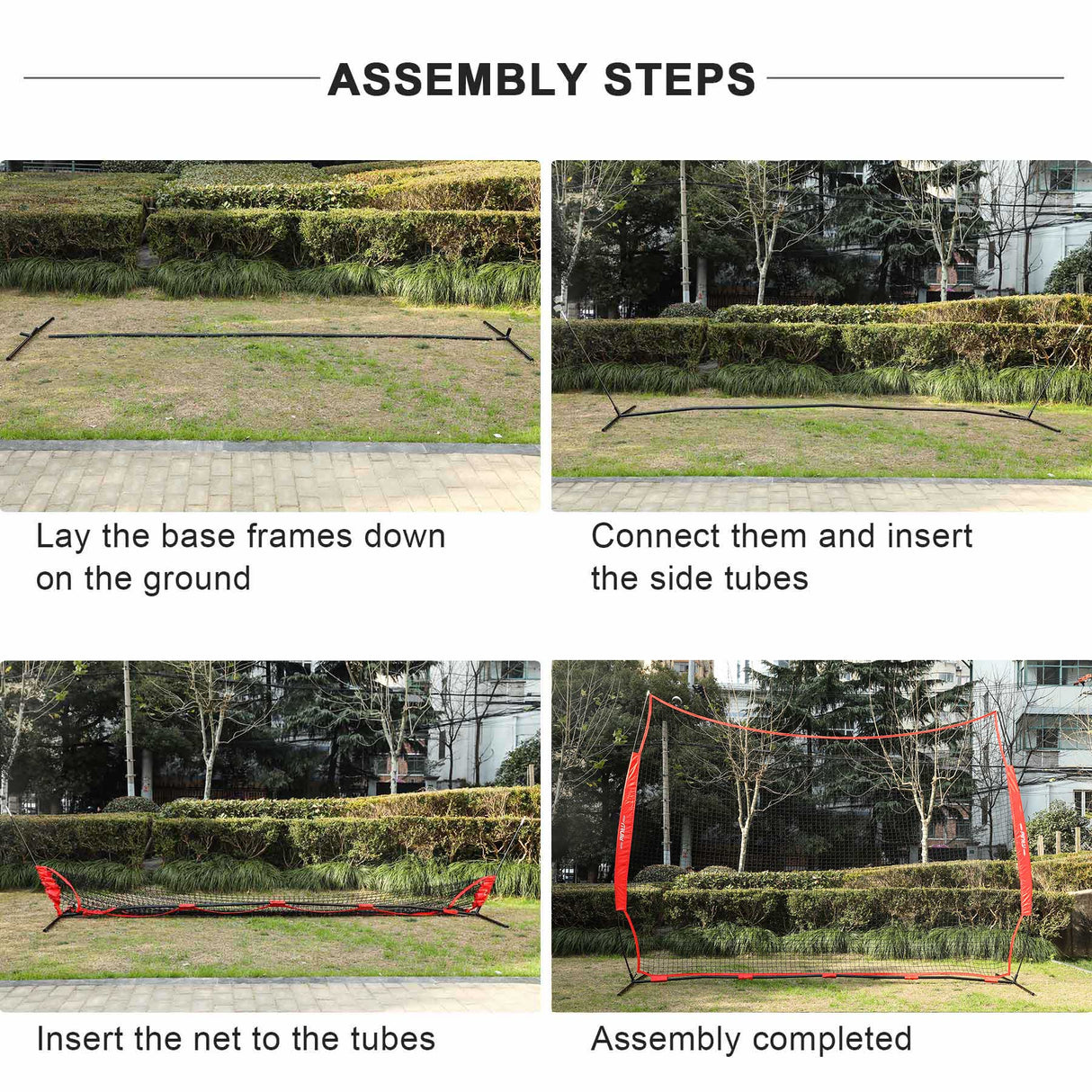 ASSEMBLY STEPS

Lay the base frames down on the ground

Connect them and insert the side tubes

Insert the net to the tubes

Assembly completed