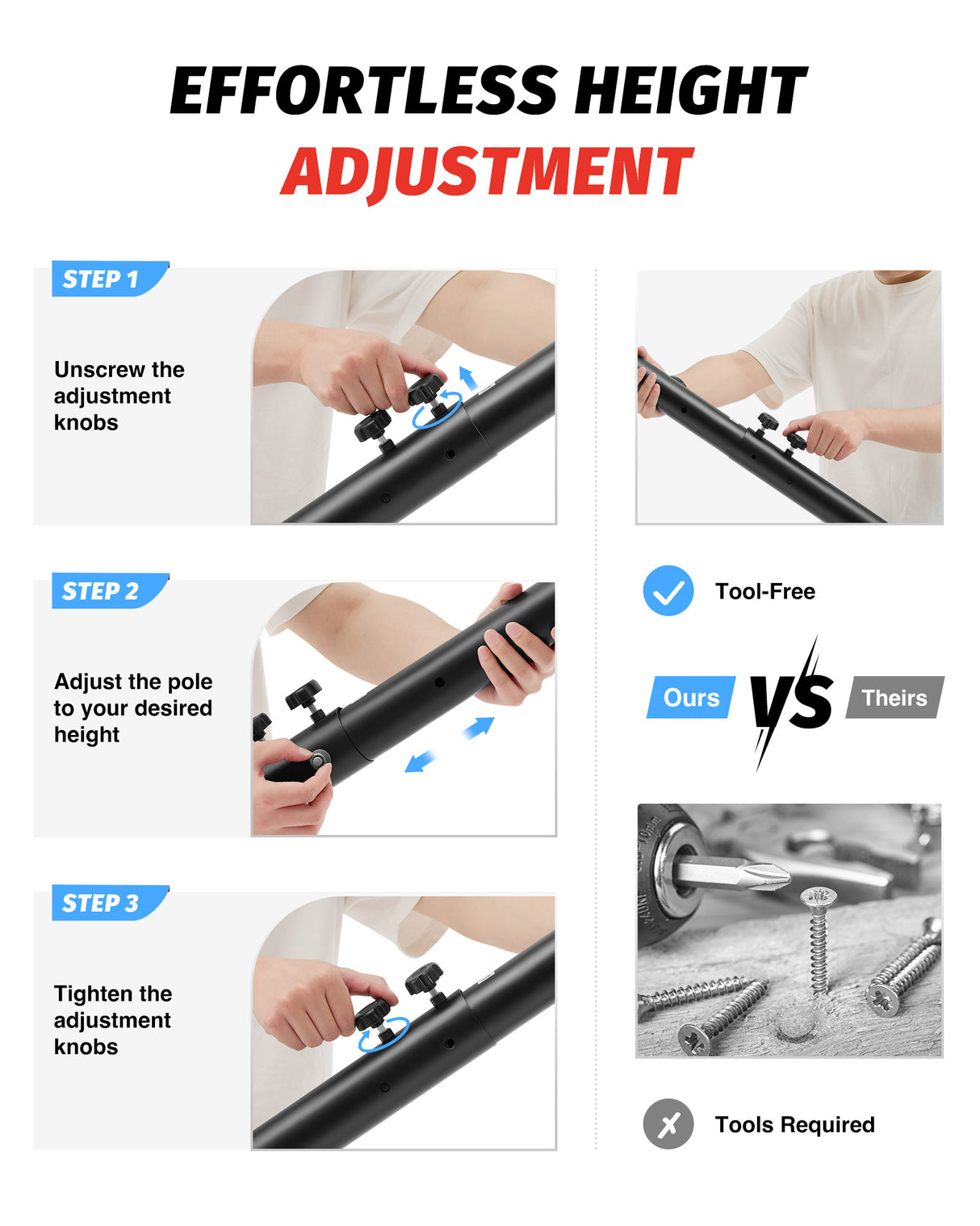 EFFORTLESS HEIGHT ADJUSTMENT

STEP 1

Unscrew the adjustment knobs

STEP 2

Adjust the pole to your desired height

STEP 3

Tighten the adjustment knobs

Tool-Free

Ours VS Theirs

Tools Required